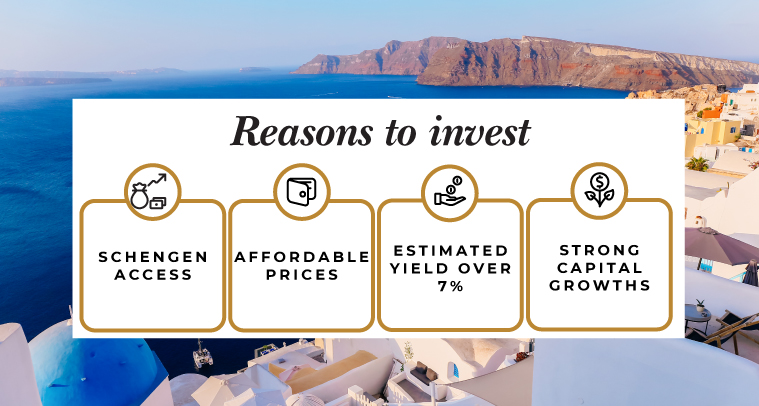 Reasons to invest

SCHENGEN ACCESS

AFFORDABLE PRICES

ESTIMATED YIELD OVER 7%

STRONG CAPITAL GROWTHS