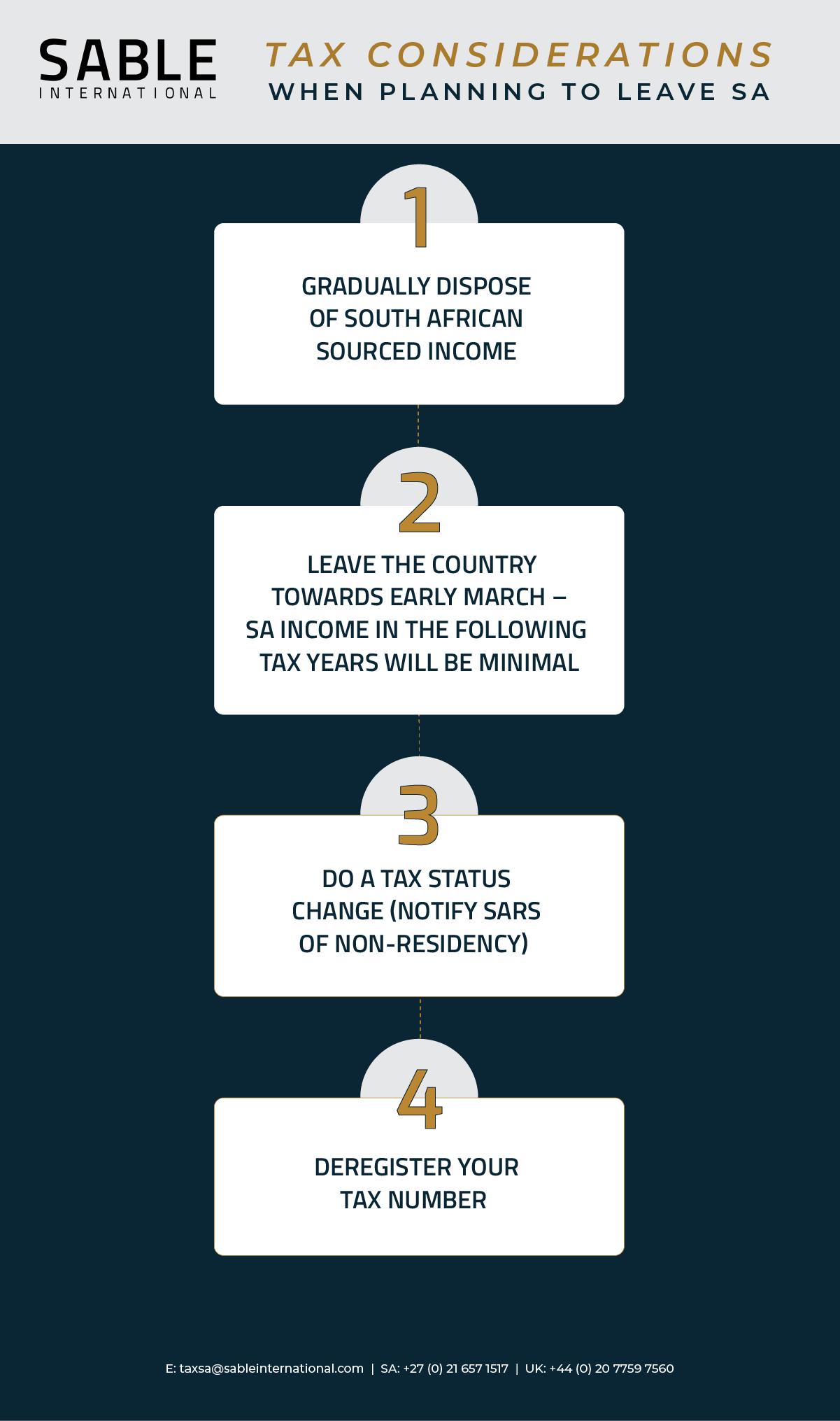 SABLE
INTERNATIONAL

TAX CONSIDERATIONS
WHEN PLANNING TO LEAVE SA

1

GRADUALLY DISPOSE OF SOUTH AFRICAN SOURCED INCOME

2

LEAVE THE COUNTRY TOWARDS EARLY MARCH – SA INCOME IN THE FOLLOWING TAX YEARS WILL BE MINIMAL

3

DO A TAX STATUS CHANGE (NOTIFY SARS OF NON-RESIDENCY)

4

DEREGISTER YOUR TAX NUMBER

E: taxsa@sableinternational.com | SA: +27 (0) 21 657 1517 | UK: +44 (0) 20 7759 7560