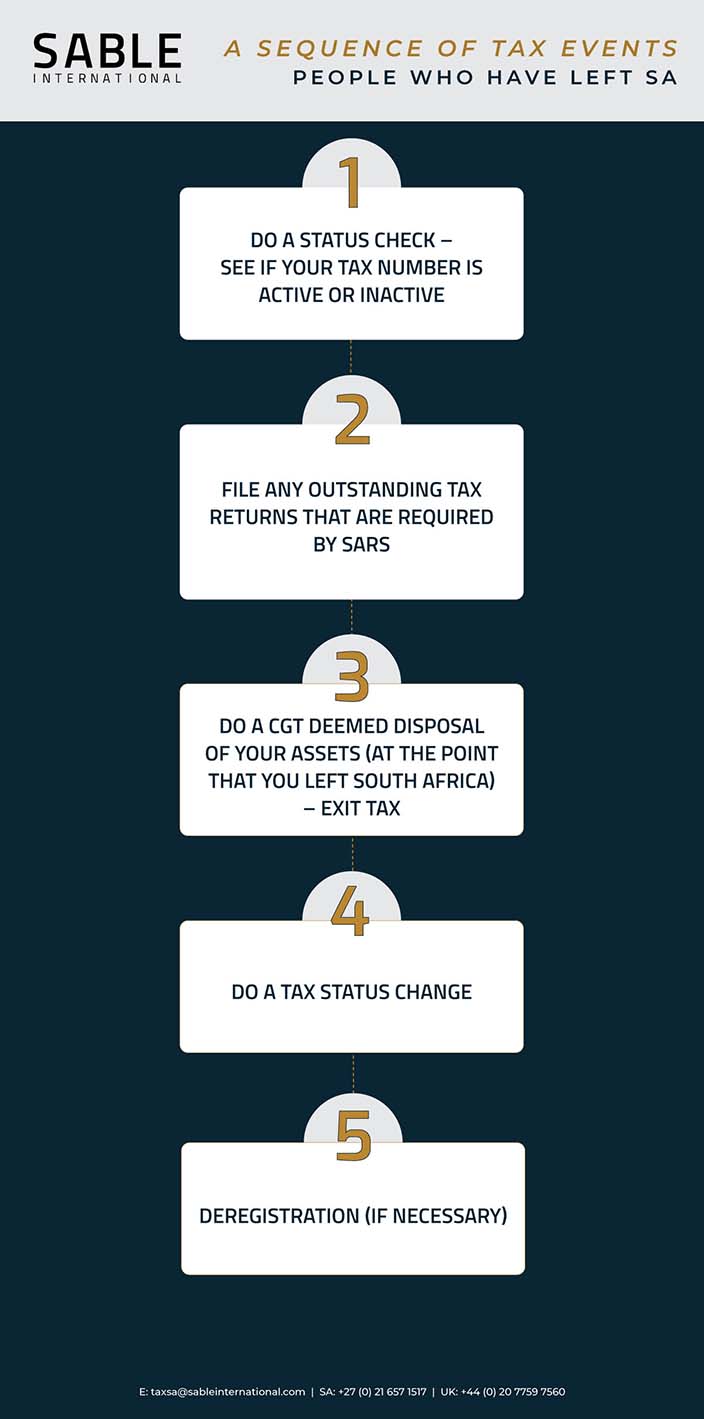 SABLE
INTERNATIONAL

A SEQUENCE OF TAX EVENTS
PEOPLE WHO HAVE LEFT SA

1

DO A STATUS CHECK – SEE IF YOUR TAX NUMBER IS ACTIVE OR INACTIVE

2

FILE ANY OUTSTANDING TAX RETURNS THAT ARE REQUIRED BY SARS

3

DO A CGT DEEMED DISPOSAL OF YOUR ASSETS (AT THE POINT THAT YOU LEFT SOUTH AFRICA) – EXIT TAX

4

DO A TAX STATUS CHANGE

5

DEREGISTRATION (IF NECESSARY)

E: taxsa@sableinternational.com | SA: +27 (0) 21 657 1517 | UK: +44 (0) 20 7759 7560