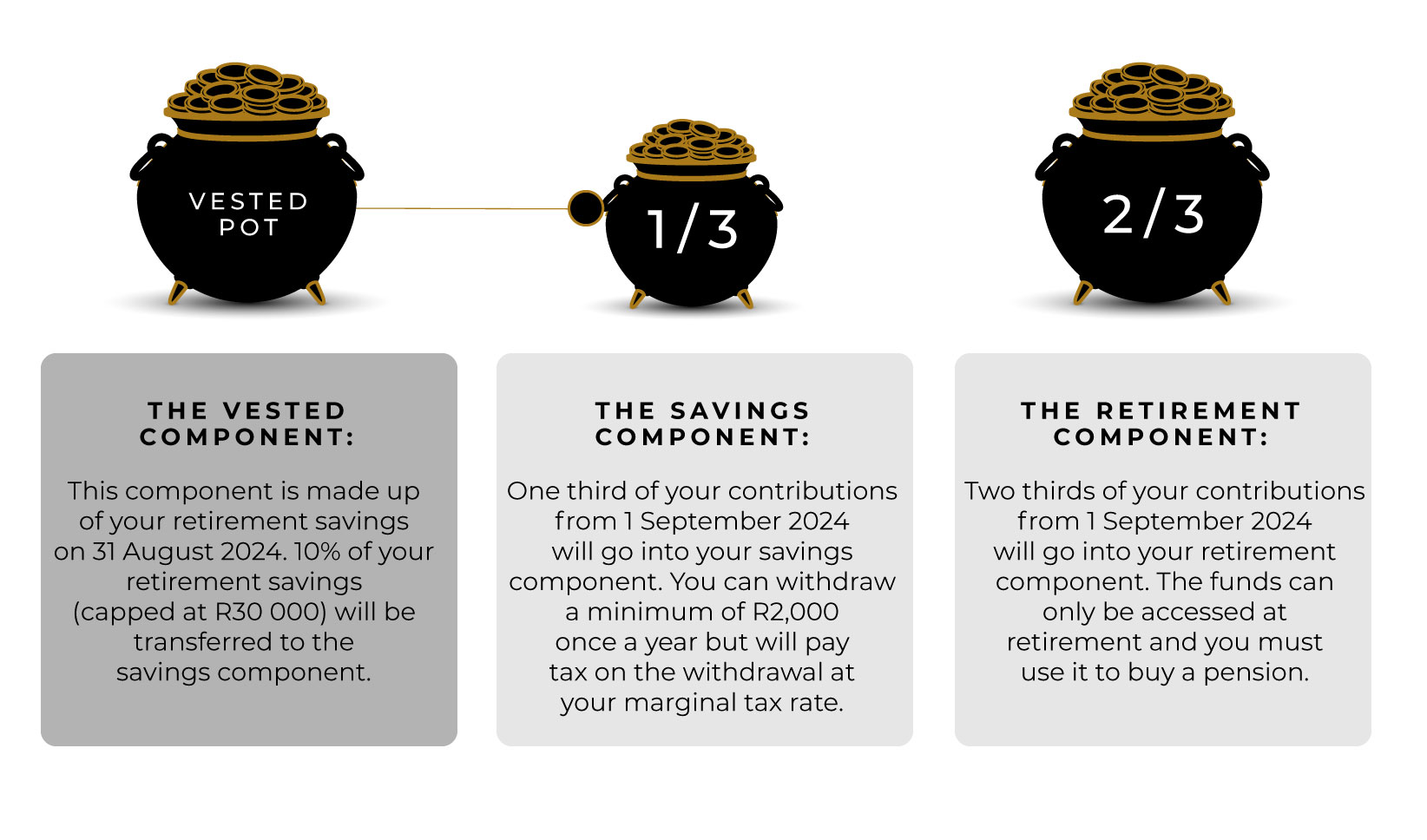 VESTED POT

1/3

2/3

THE VESTED COMPONENT:

This component is made up of your retirement savings on 31 August 2024. 10% of your retirement savings (capped at R30 000) will be transferred to the savings component.

THE SAVINGS COMPONENT:

One third of your contributions from 1 September 2024 will go into your savings component. You can withdraw a minimum of R2,000 once a year but will pay tax on the withdrawal at your marginal tax rate.

THE RETIREMENT COMPONENT:

Two thirds of your contributions from 1 September 2024 will go into your retirement component. The funds can only be accessed at retirement and you must use it to buy a pension.